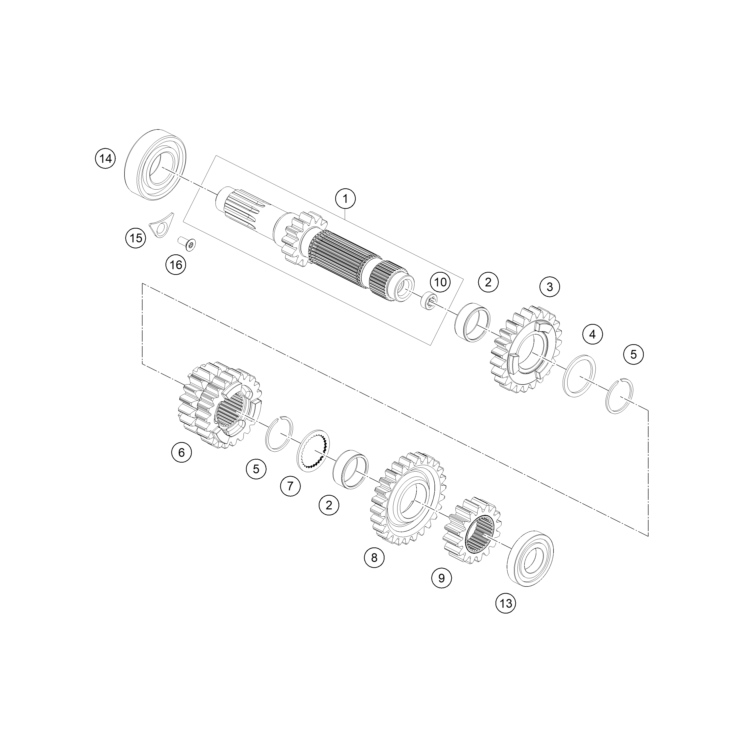 14
1
15
16
10
2
3
4
5
6
5
7
2
8
9
13